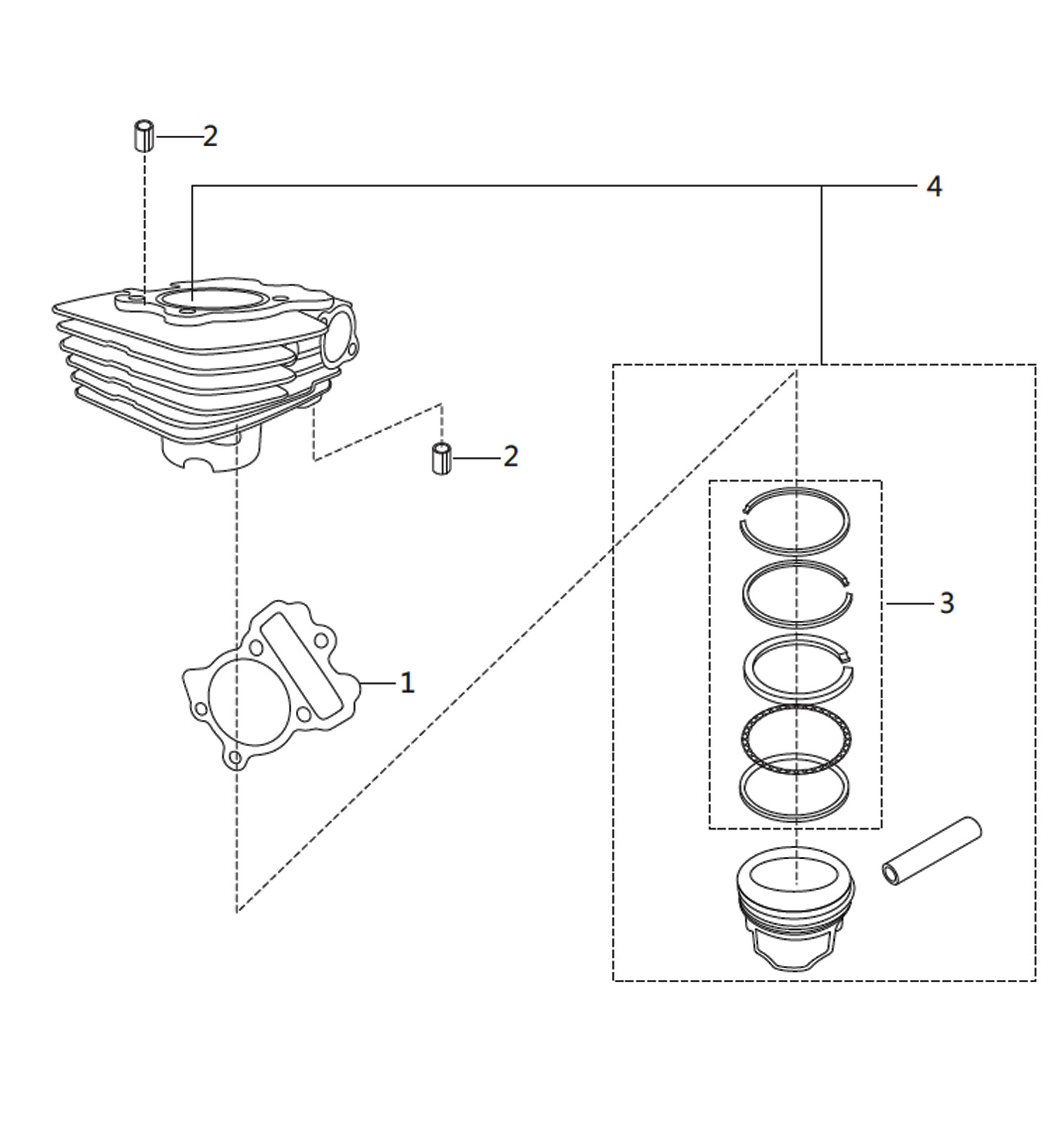 2
4
2
3
1