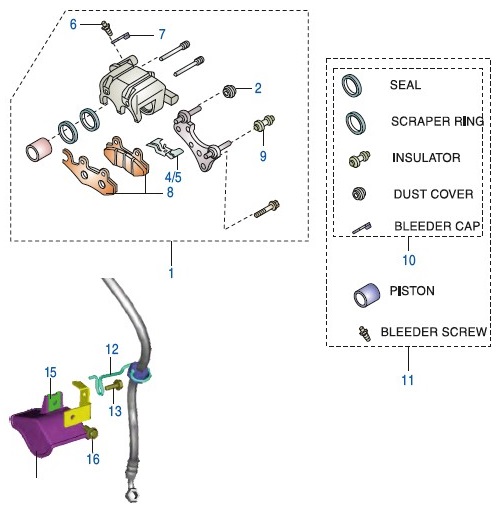 6
7
2
9
4/5
8
1
SEAL
SCRAPER RING
INSULATOR
DUST COVER
BLEEDER CAP
10
PISTON
BLEEDER SCREW
11
12
15
13
16