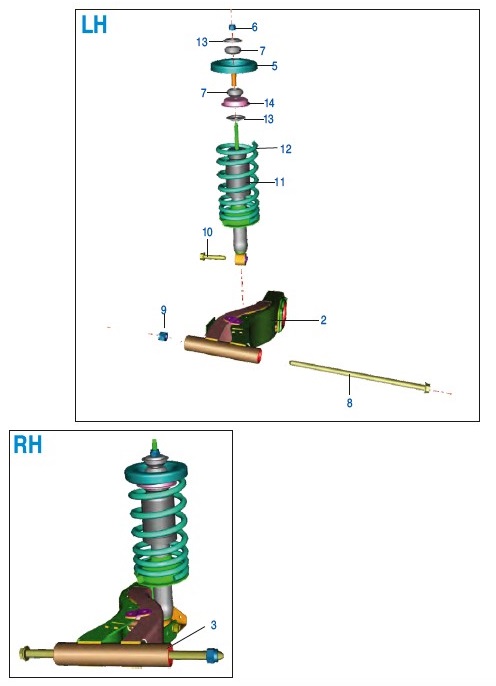 LH
6
13
7
5
7
14
13
12
11
10
9
2
8

RH
3