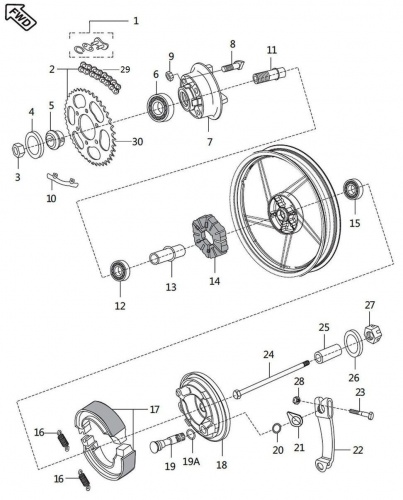 FWD

1
2
29
9
8
11
6
4
5
30
7
3
10
15
14
13
12
27
25
24
26
28
23
17
16
20
21
22
19
19A
18
16