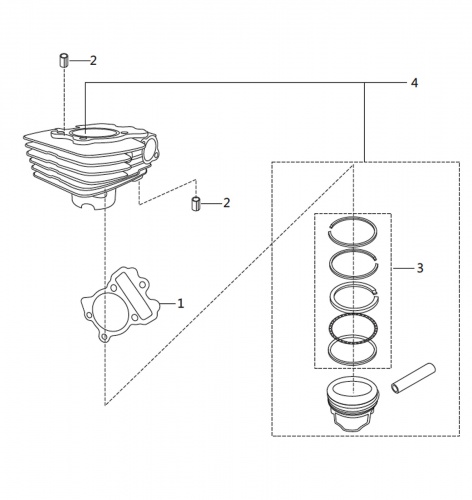 2
4
2
3
1