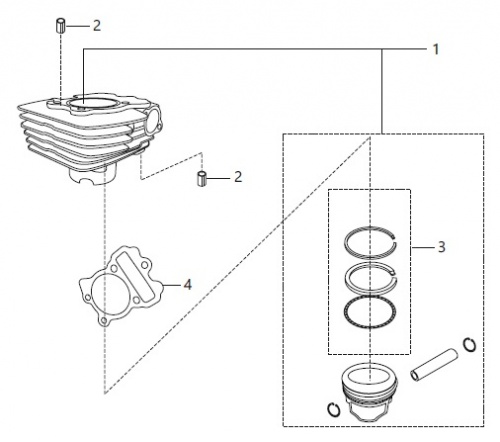 2
1
2
3
4